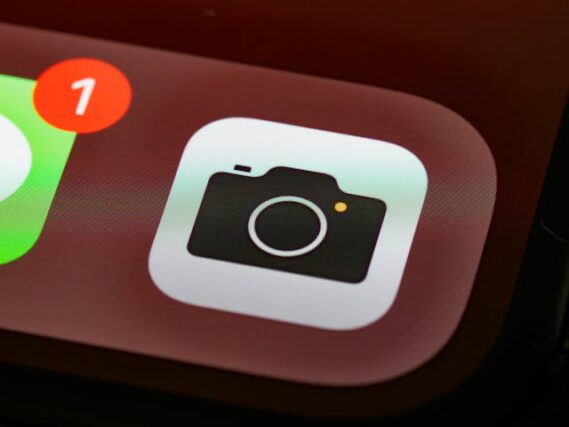 1